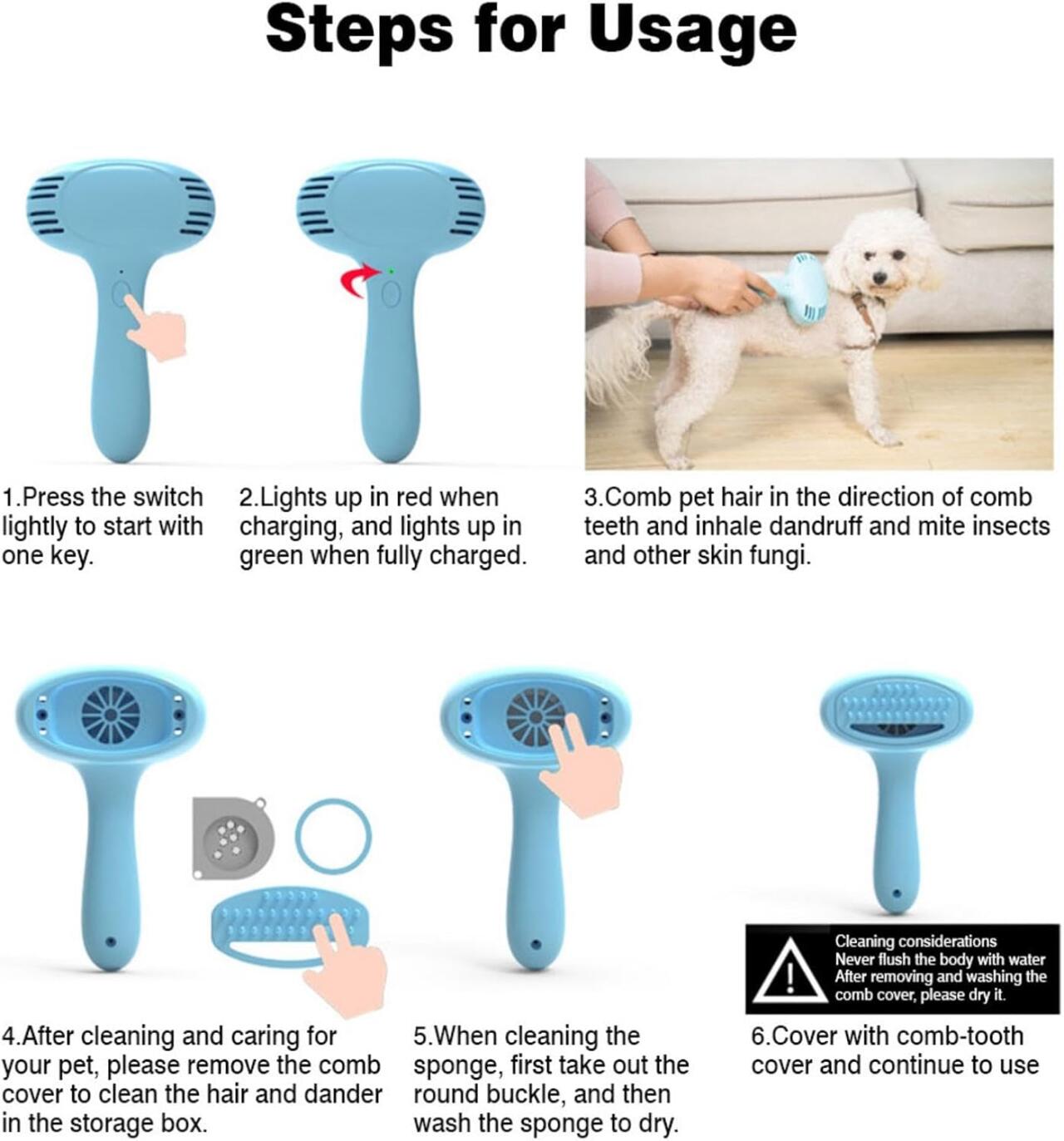 Steps for Usage

1.Press the switch lightly to start with one key.

2.Lights up in red when charging, and lights up in green when fully charged.

3.Comb pet hair in the direction of comb teeth and inhale dandruff and mite insects and other skin fungi.

4.After cleaning and caring for your pet, please remove the comb cover to clean the hair and dander in the storage box.

5.When cleaning the sponge, first take out the round buckle, and then wash the sponge to dry.

Cleaning considerations
Never flush the body with water
After removing and washing the comb cover, please dry it.

6.Cover with comb-tooth cover and continue to use